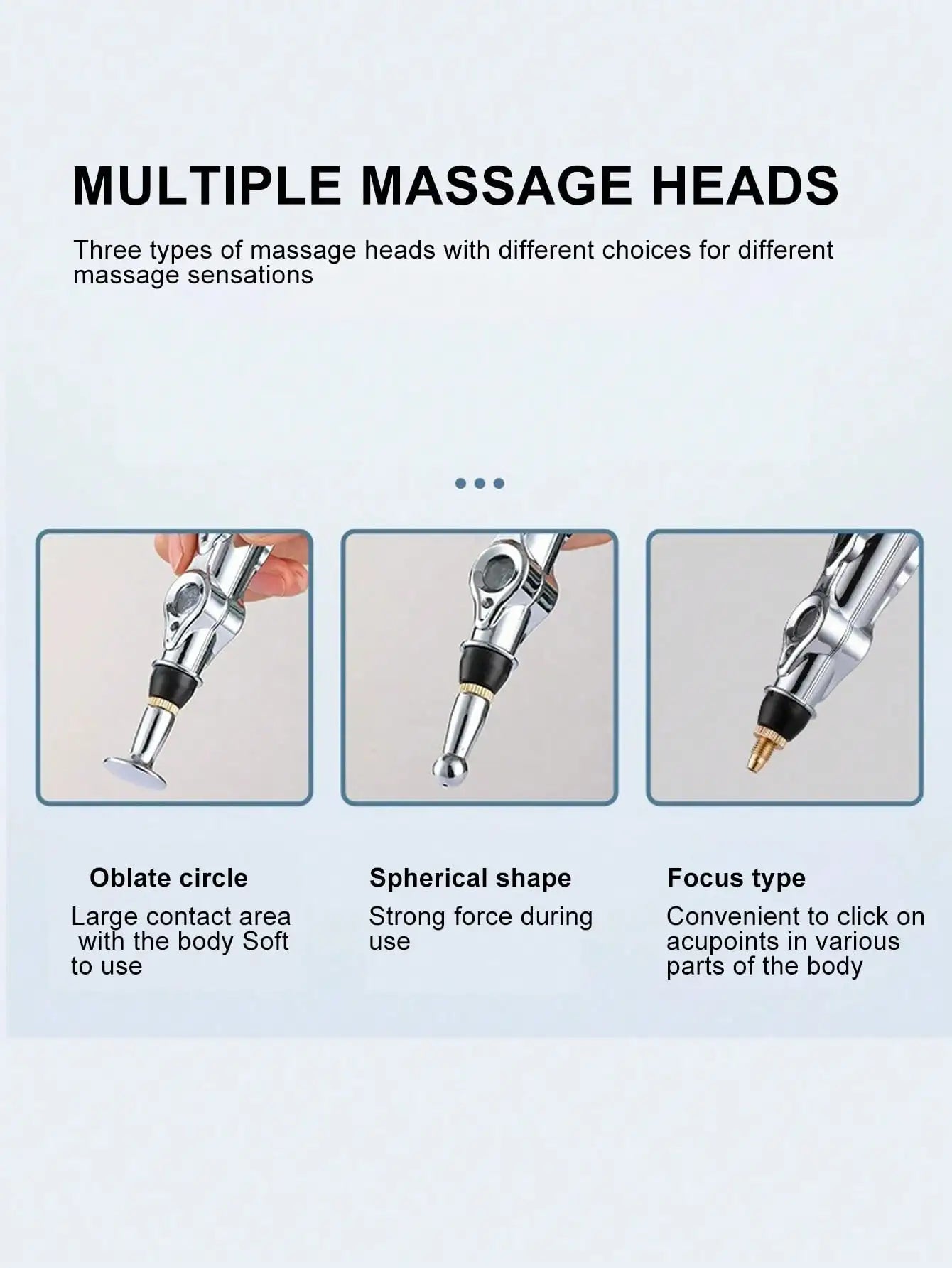 MULTIPLE MASSAGE HEADS

Three types of massage heads with different choices for different massage sensations

Oblate circle

Large contact area with the body Soft to use

Spherical shape

Strong force during use

Focus type

Convenient to click on acupoints in various parts of the body